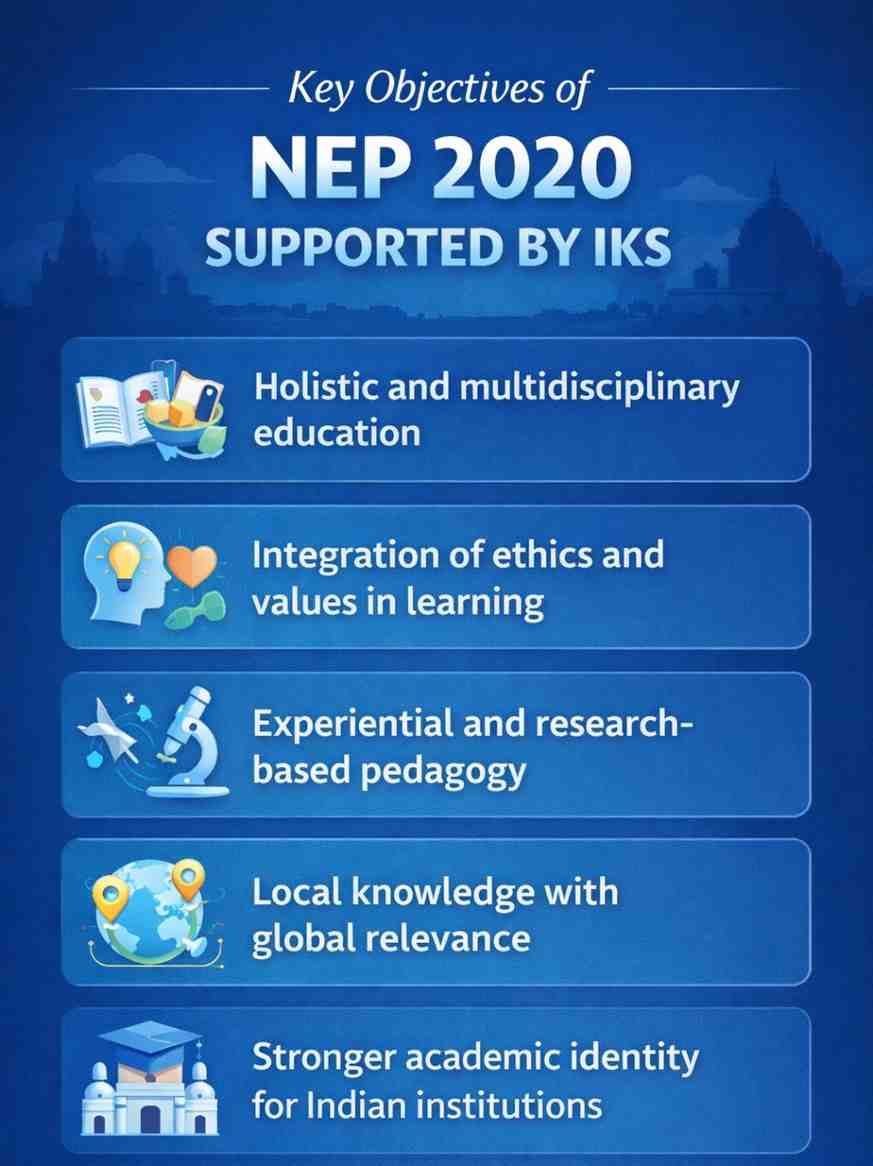 Key Objectives of

NEP 2020

SUPPORTED BY IKS

Holistic and multidisciplinary education

Integration of ethics and values in learning

Experiential and research-based pedagogy

Local knowledge with global relevance

Stronger academic identity for Indian institutions