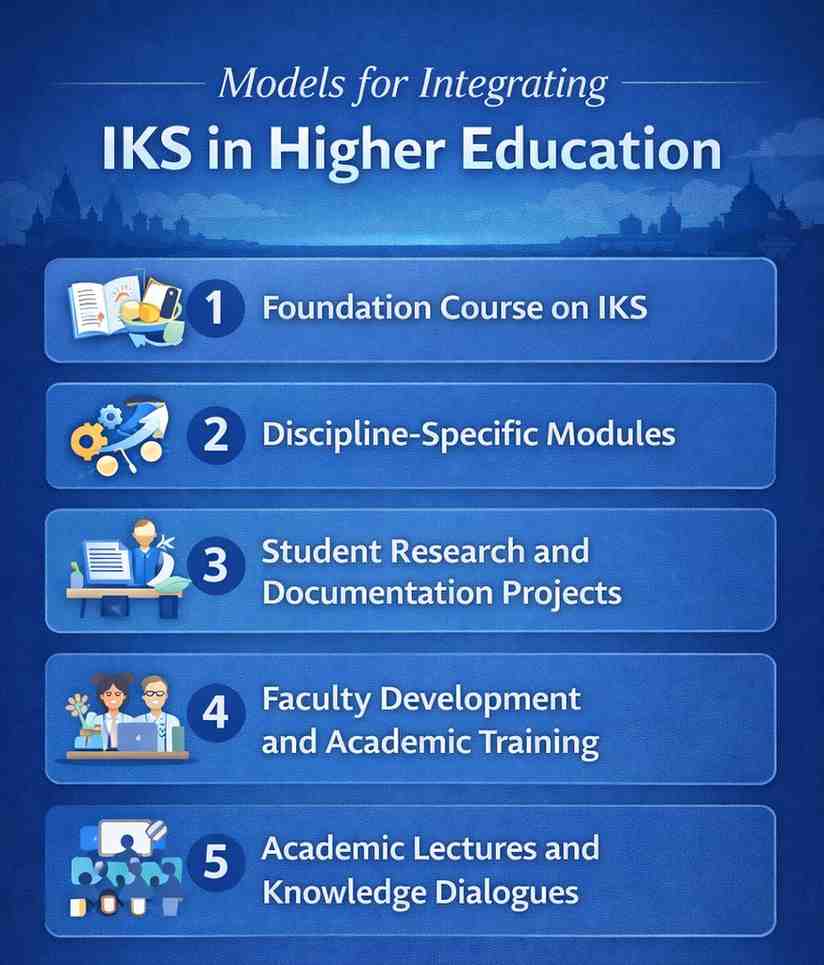 Models for Integrating
IKS in Higher Education

1 Foundation Course on IKS

2 Discipline-Specific Modules

3 Student Research and Documentation Projects

4 Faculty Development and Academic Training

5 Academic Lectures and Knowledge Dialogues